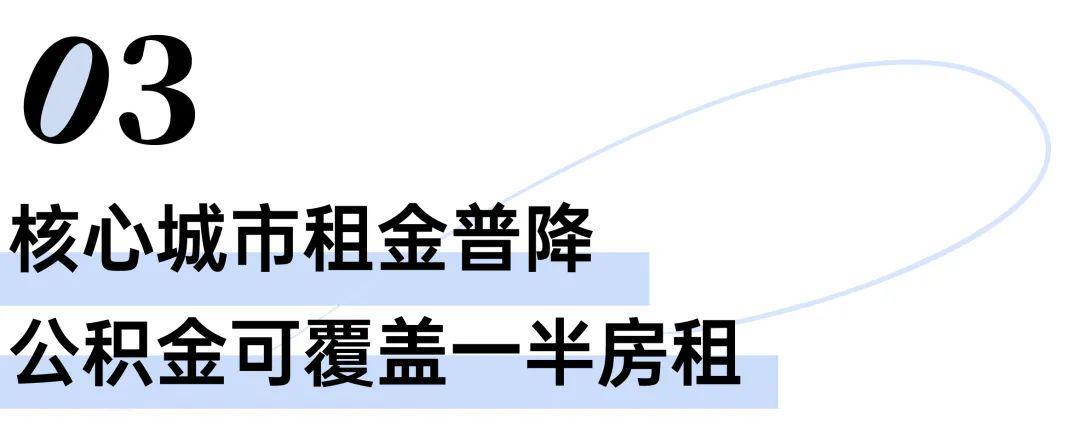 03

核心城市租金普降

公积金可覆盖一半房租